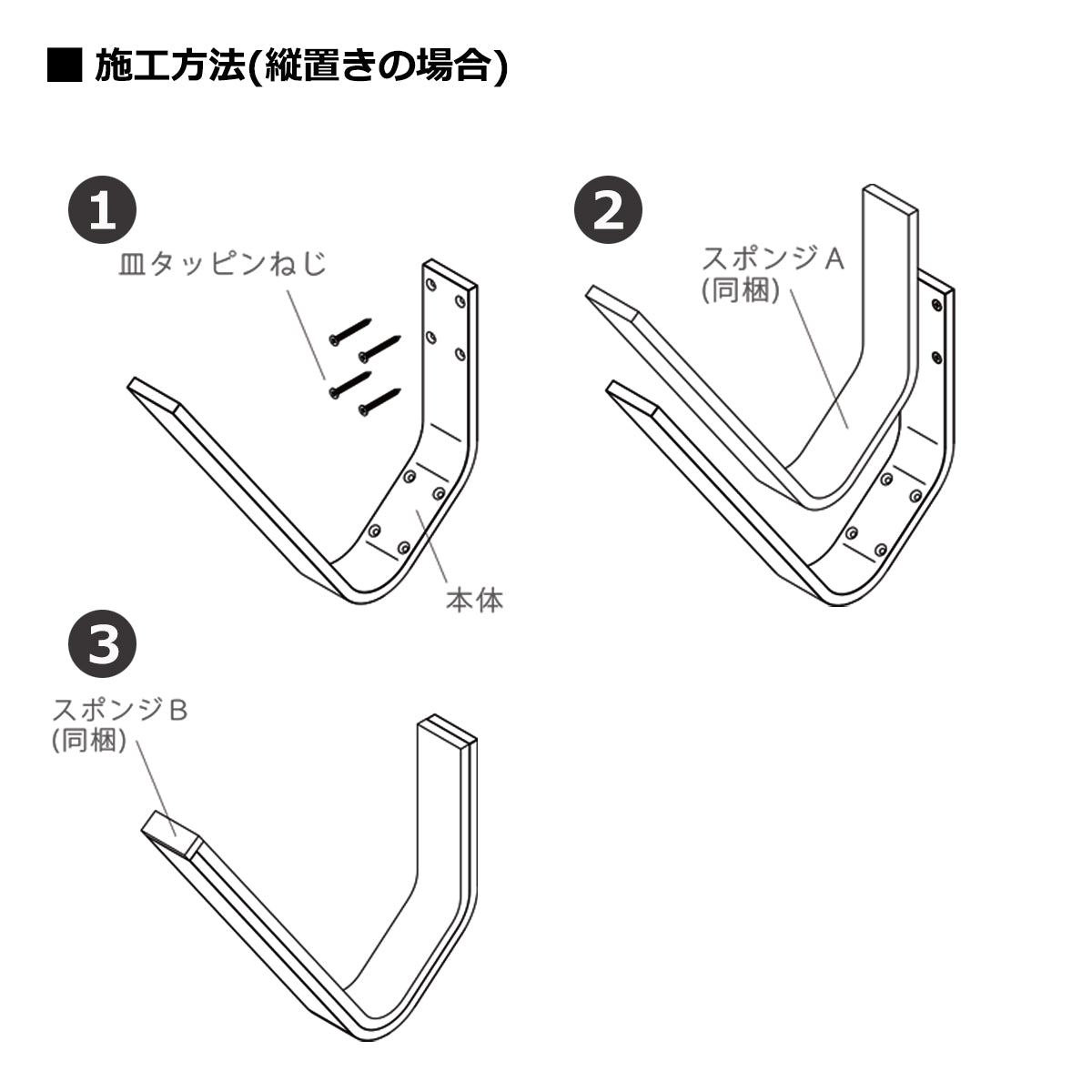 ■ 施工方法(縦置きの場合)

1

皿タッピンねじ

本体

2

スポンジA
(同梱)

3

スポンジB
(同梱)