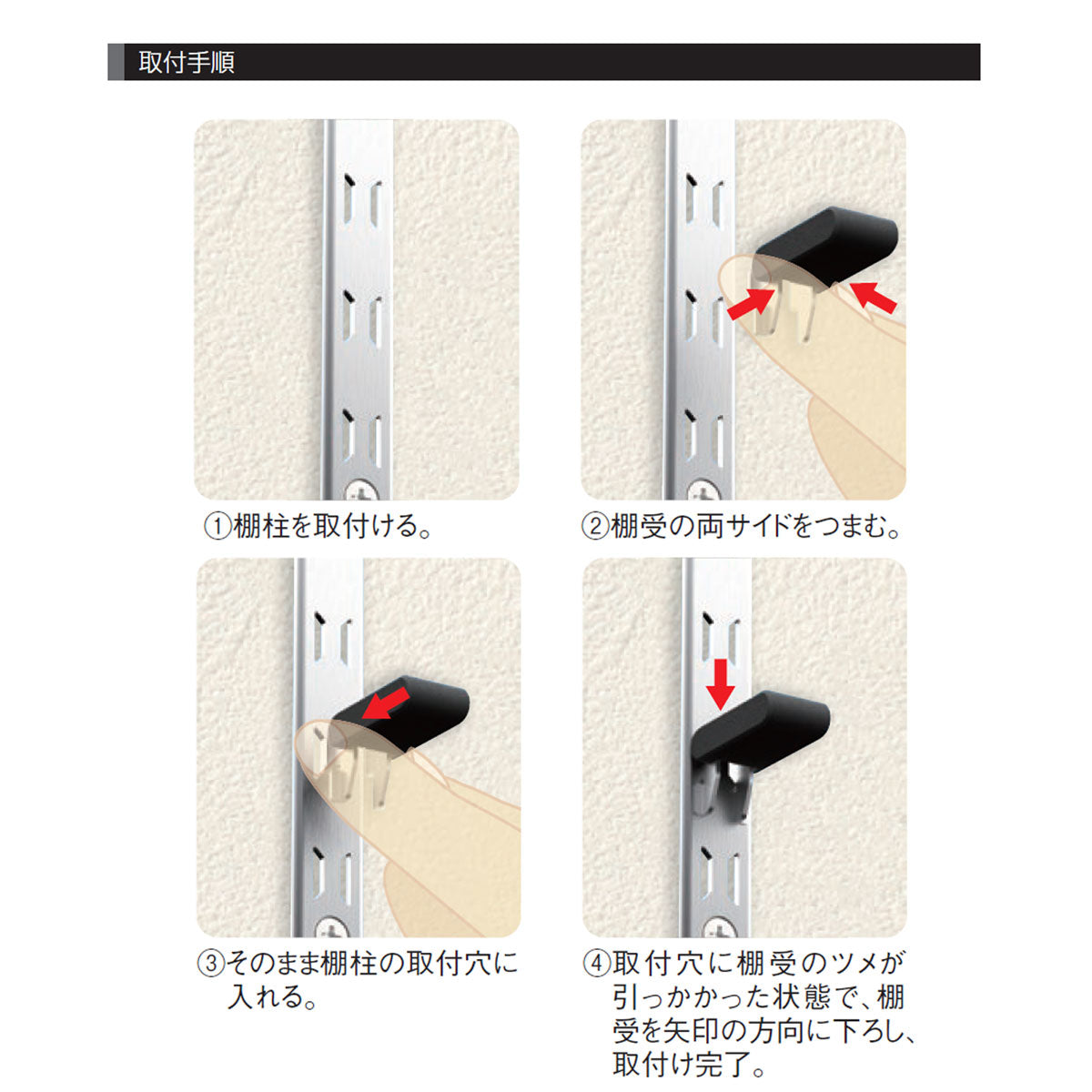 取付手順

①棚柱を取付ける。

②棚受の両サイドをつまむ。

③そのまま棚柱の取付穴に入れる。

④取付穴に棚受のツメが引っかかった状態で、棚受を矢印の方向に下ろし、取付け完了。