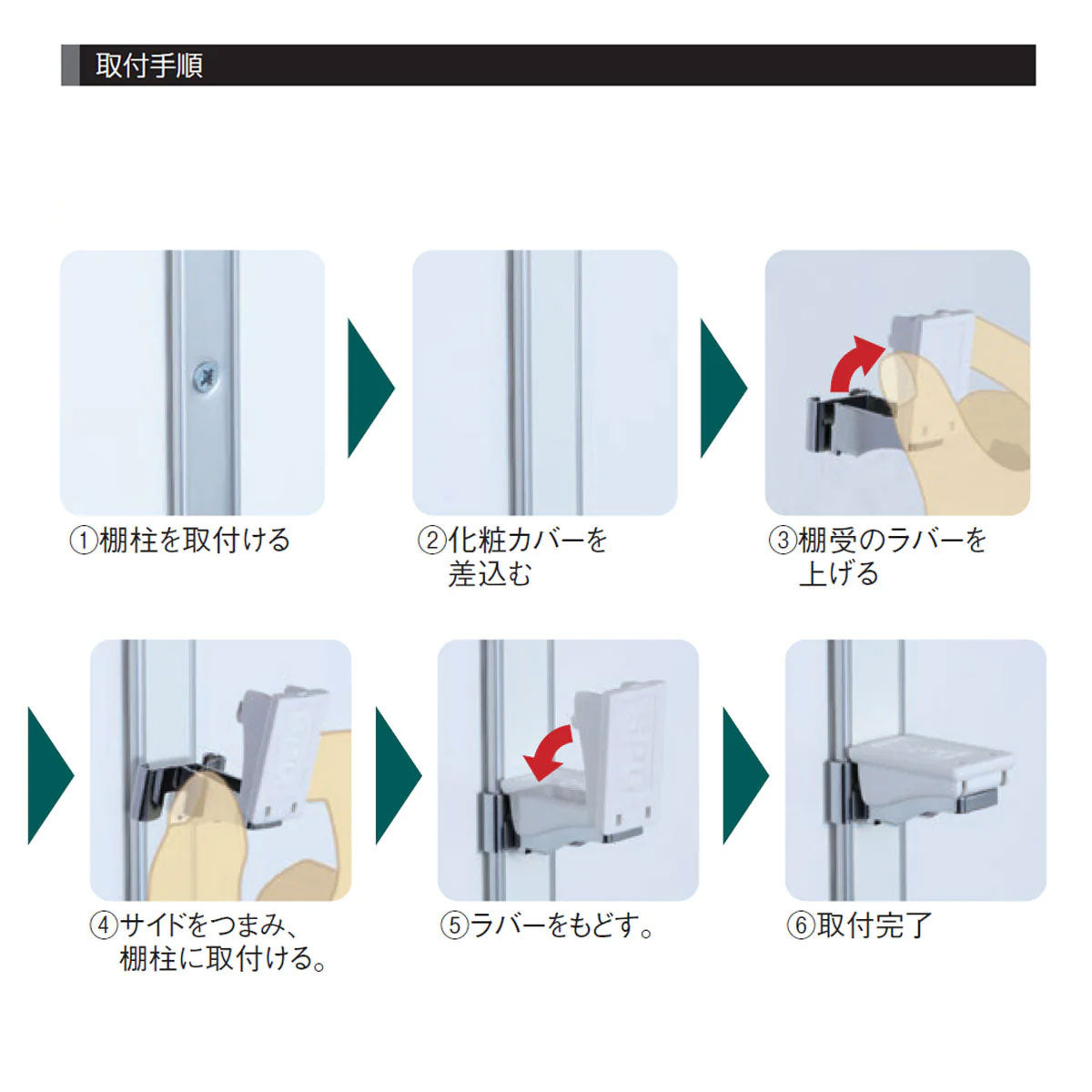 取付手順

①棚柱を取付ける

②化粧カバーを差込む

③棚受のラバーを上げる

④サイドをつまみ、棚柱に取付ける。

⑤ラバーをもどす。

⑥取付完了